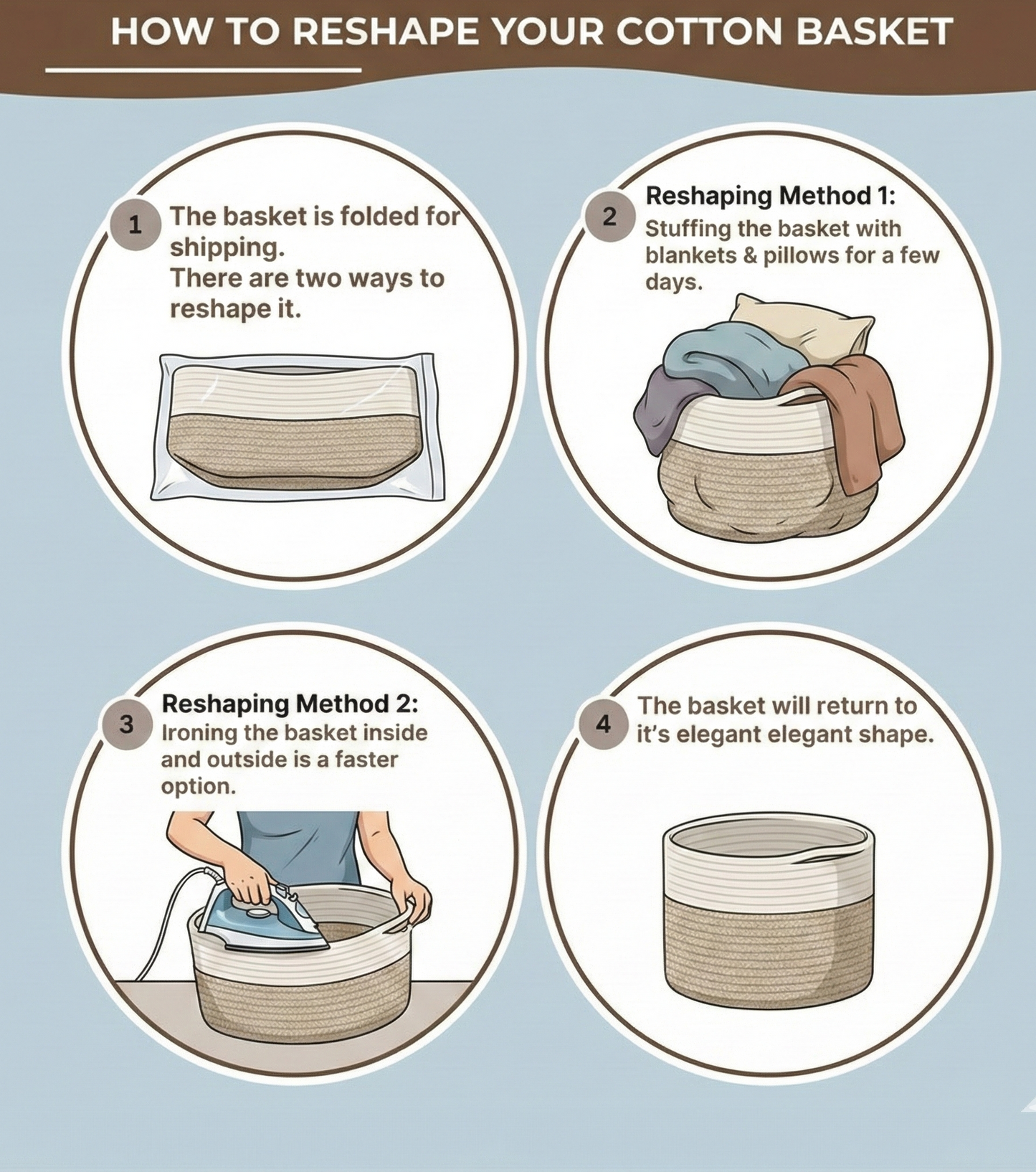 HOW TO RESHAPE YOUR COTTON BASKET

1 The basket is folded for shipping.
There are two ways to reshape it.

2 Reshaping Method 1:
Stuffing the basket with blankets & pillows for a few days.

3 Reshaping Method 2:
Ironing the basket inside and outside is a faster option.

4 The basket will return to it's elegant elegant shape.